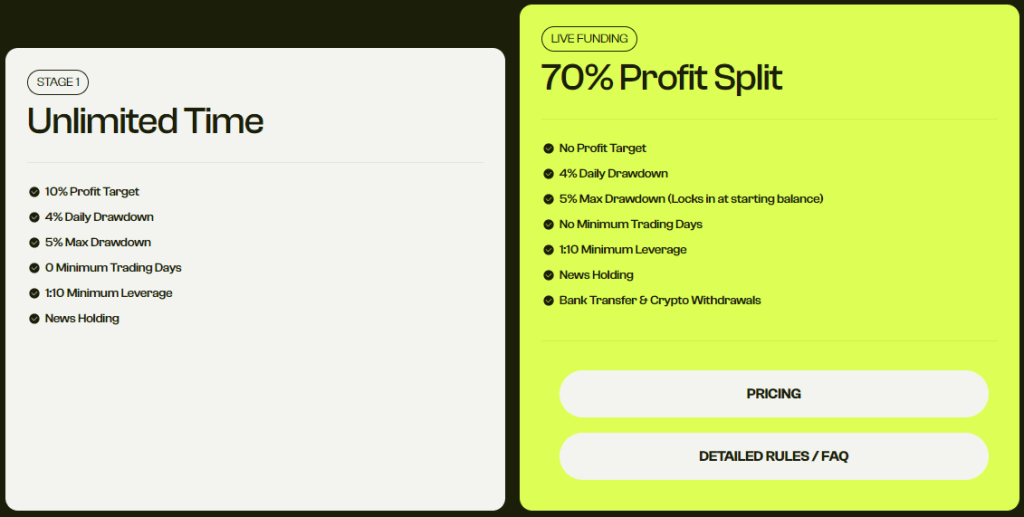 STAGE 1

Unlimited Time

10% Profit Target
4% Daily Drawdown
5% Max Drawdown
0 Minimum Trading Days
1:10 Minimum Leverage
News Holding

LIVE FUNDING

70% Profit Split

No Profit Target
4% Daily Drawdown
5% Max Drawdown (Locks in at starting balance)
No Minimum Trading Days
1:10 Minimum Leverage
News Holding
Bank Transfer & Crypto Withdrawals

PRICING

DETAILED RULES / FAQ